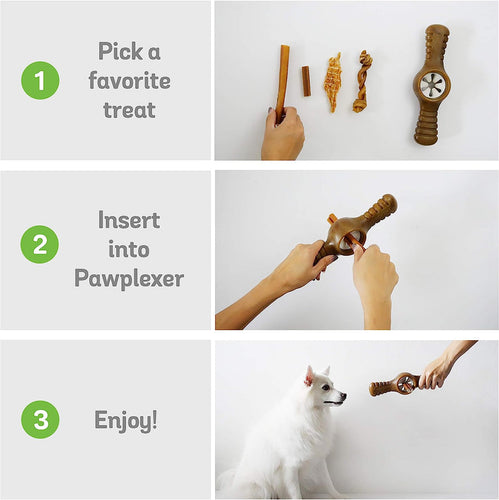 1 Pick a favorite treat

2 Insert into Pawplexer

3 Enjoy!